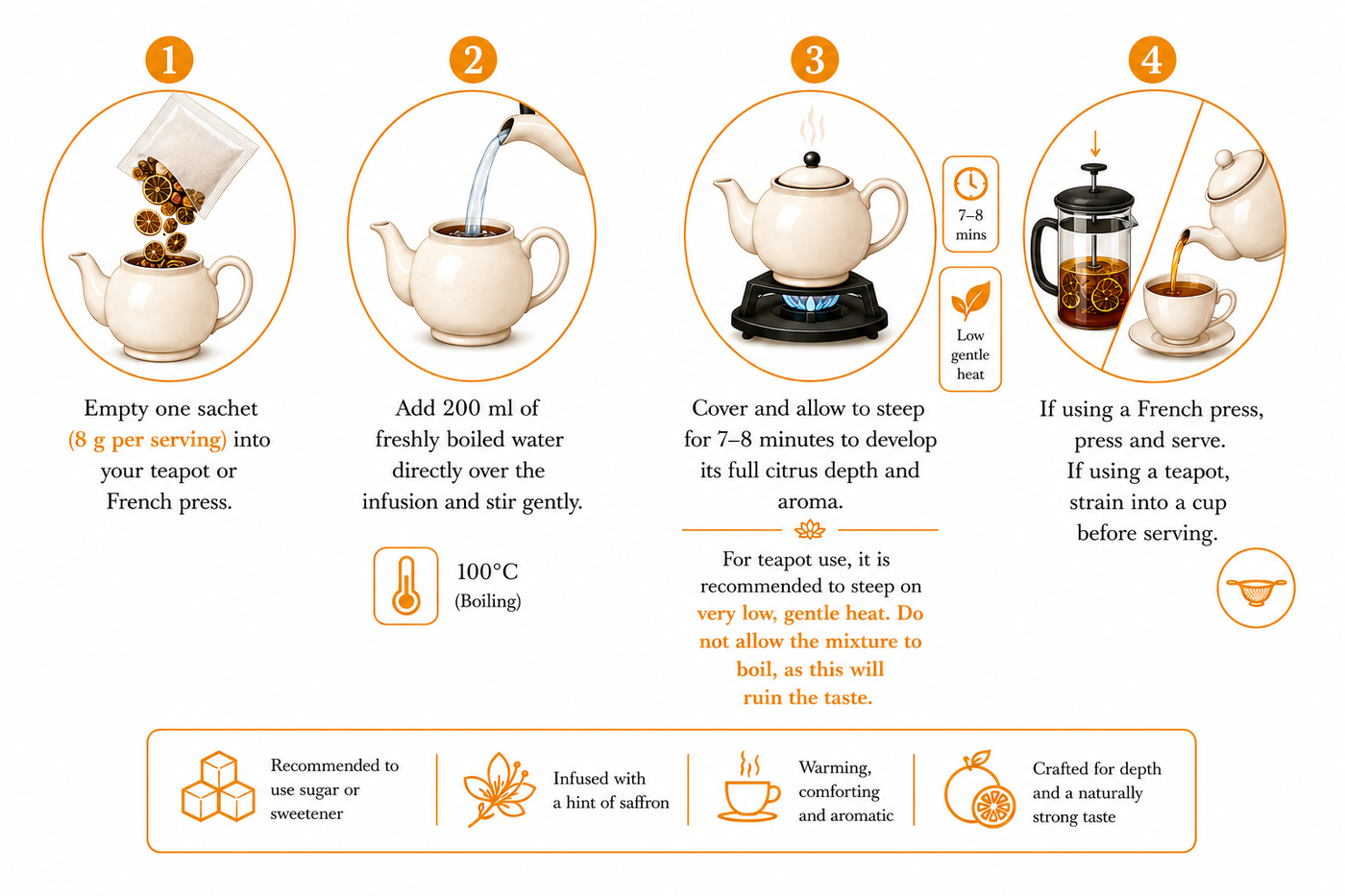 1

Empty one sachet (8 g per serving) into your teapot or French press.

2

Add 200 ml of freshly boiled water directly over the infusion and stir gently.

100°C
(Boiling)

3

7–8 mins

Low gentle heat

Cover and allow to steep for 7–8 minutes to develop its full citrus depth and aroma.

For teapot use, it is recommended to steep on very low, gentle heat. Do not allow the mixture to boil, as this will ruin the taste.

4

If using a French press, press and serve. If using a teapot, strain into a cup before serving.

Recommended to use sugar or sweetener

Infused with a hint of saffron

Warming, comforting and aromatic

Crafted for depth and a naturally strong taste